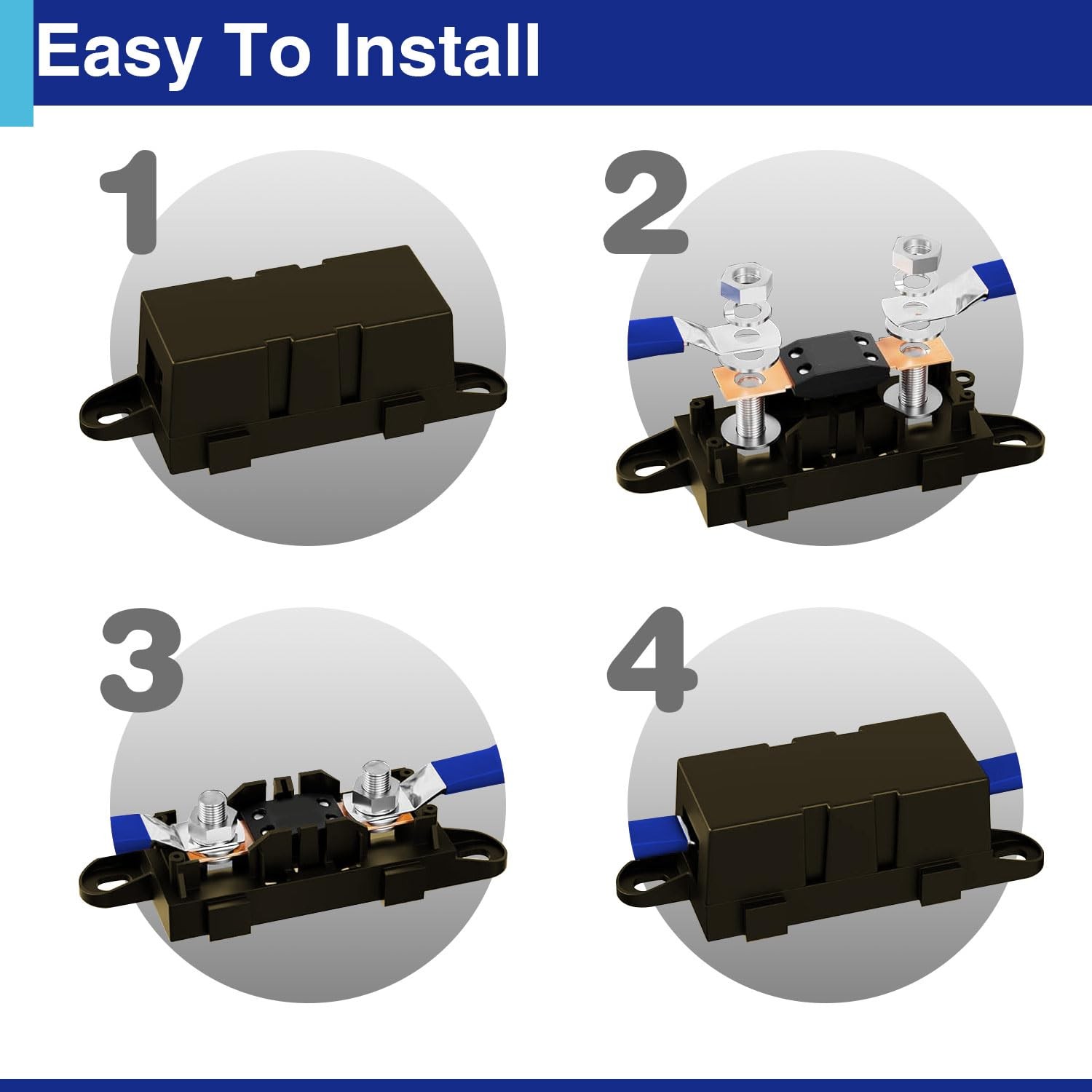 Easy To Install

1

2

3

4