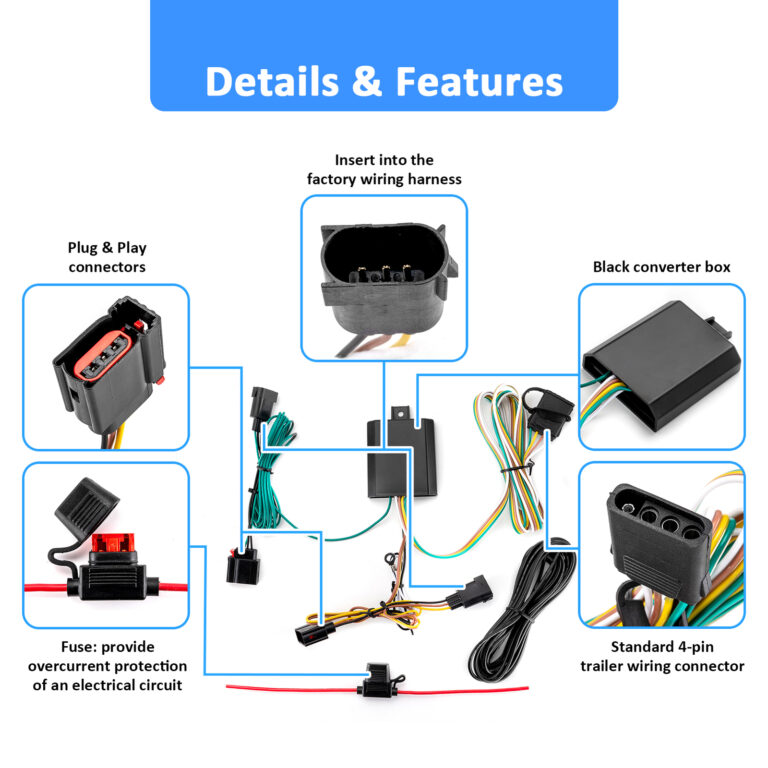 Details & Features

Insert into the factory wiring harness

Plug & Play connectors

Black converter box

Fuse: provide overcurrent protection of an electrical circuit

Standard 4-pin trailer wiring connector