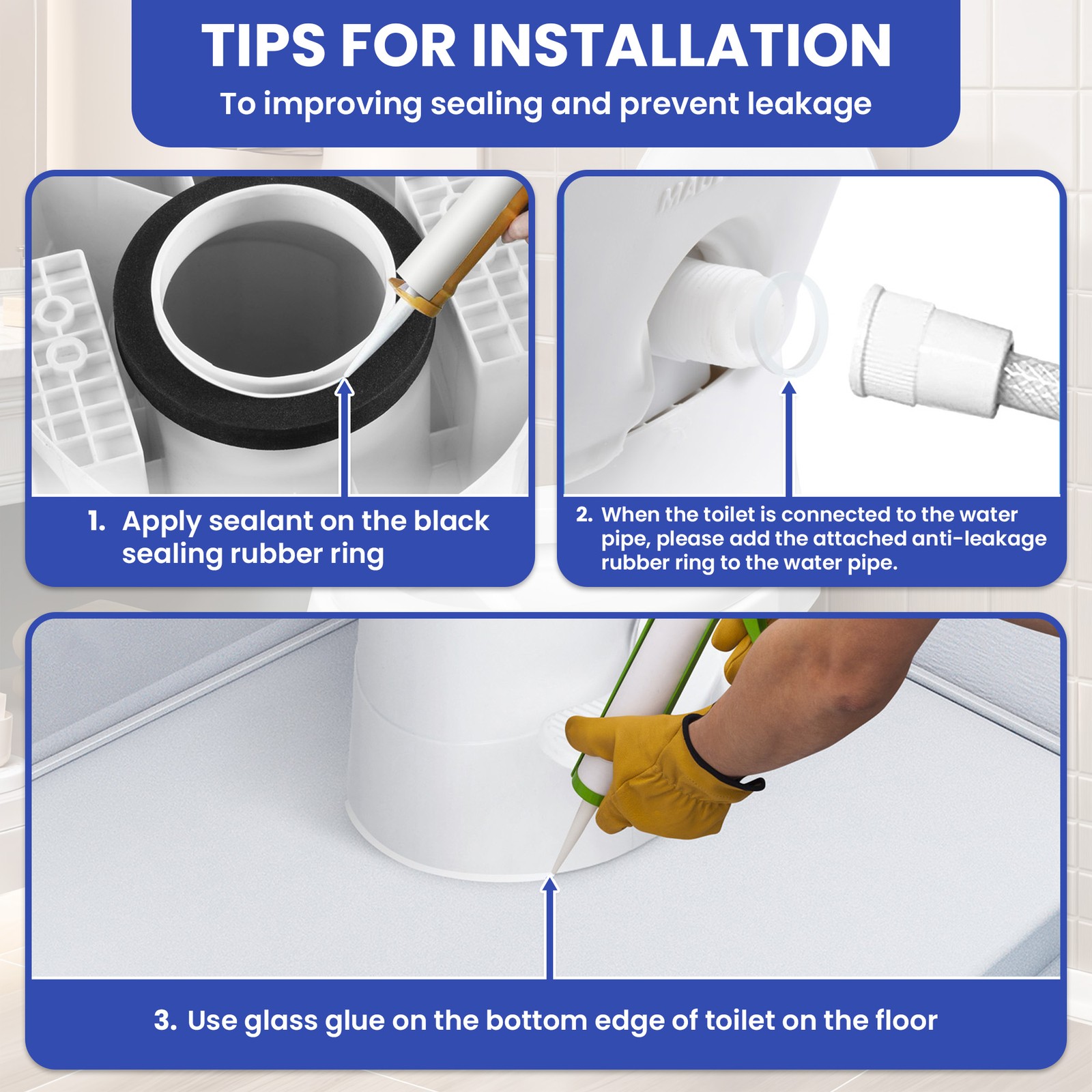 TIPS FOR INSTALLATION
To improving sealing and prevent leakage

1. Apply sealant on the black sealing rubber ring

2. When the toilet is connected to the water pipe, please add the attached anti-leakage rubber ring to the water pipe.

3. Use glass glue on the bottom edge of toilet on the floor