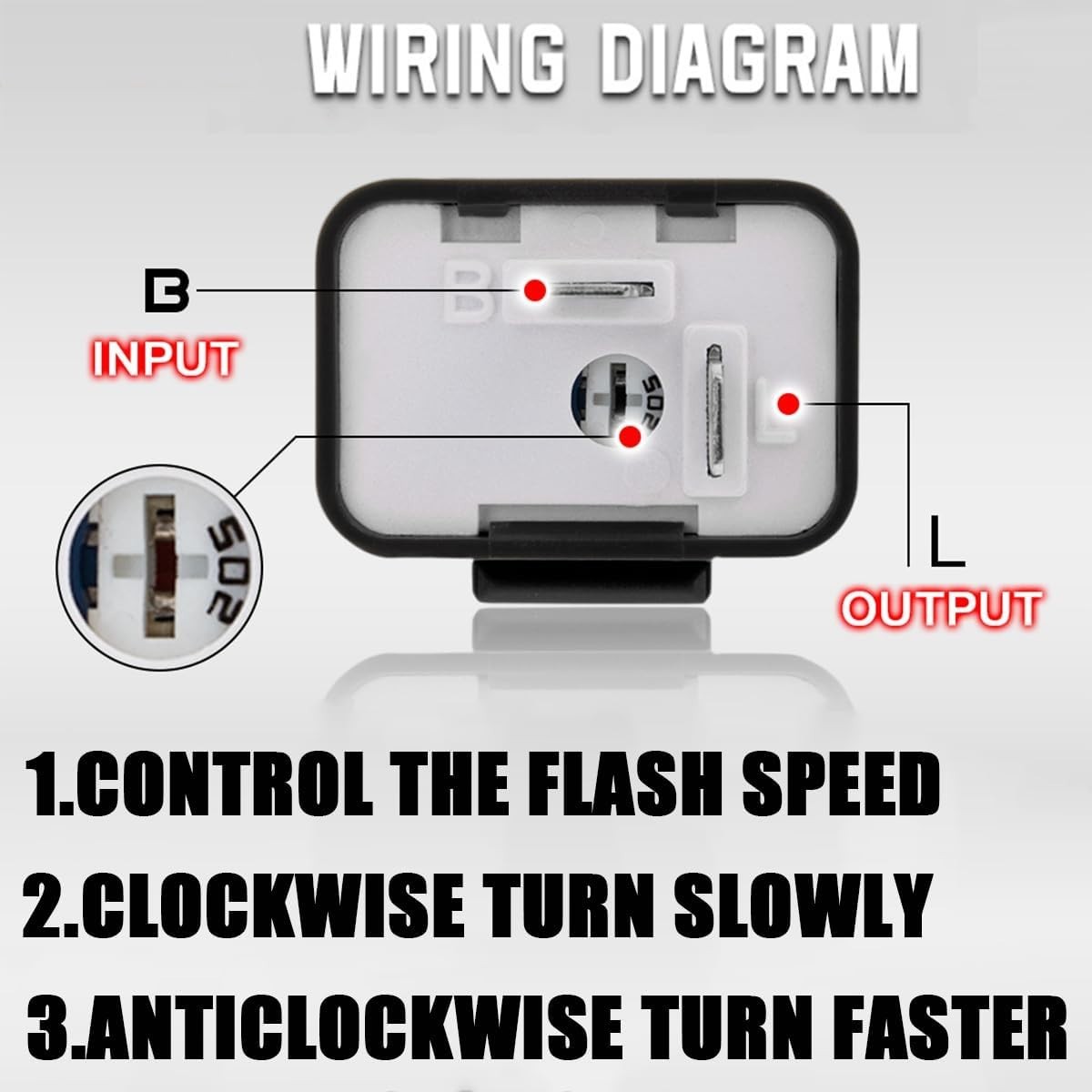 WIRING DIAGRAM

B

INPUT

B

502

L

502

L

OUTPUT

1.CONTROL THE FLASH SPEED

2.CLOCKWISE TURN SLOWLY

3.ANTICLOCKWISE TURN FASTER