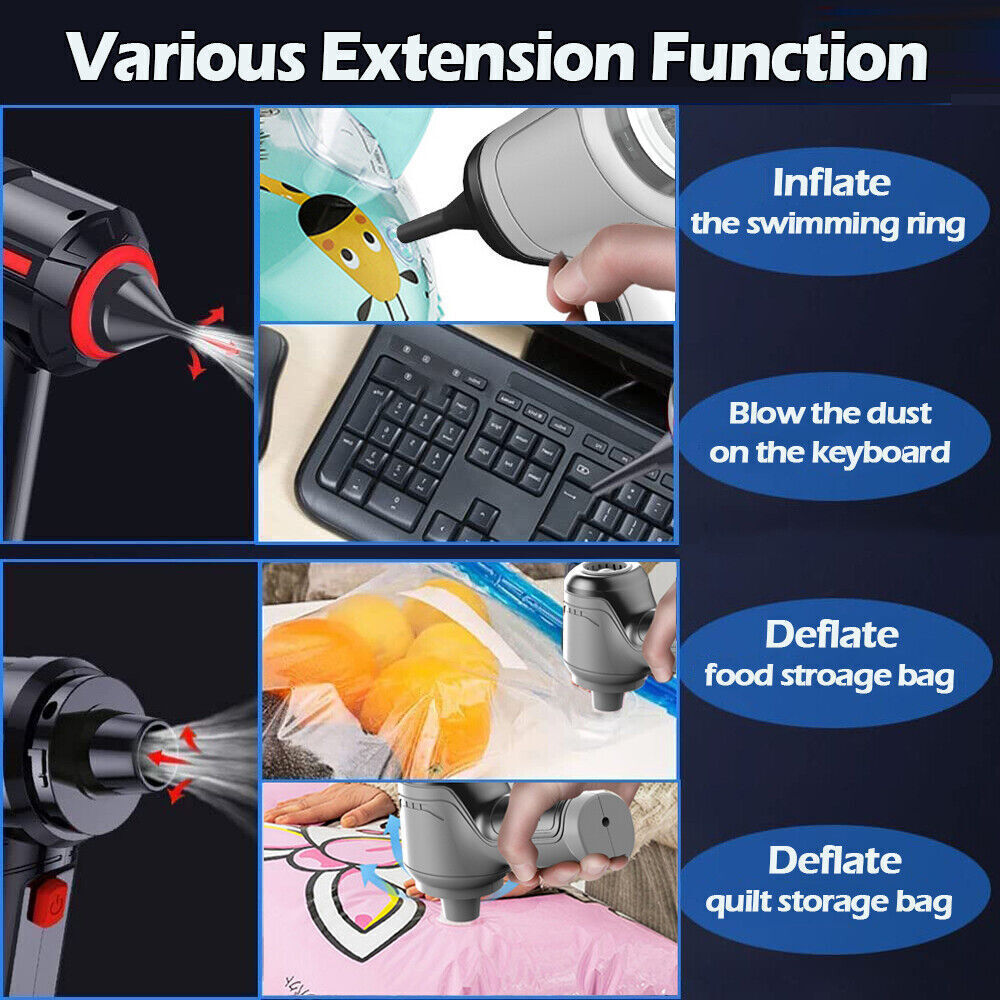 Various Extension Function

Inflate
the swimming ring

Blow the dust
on the keyboard

Deflate
food stroage bag

Deflate
quilt storage bag