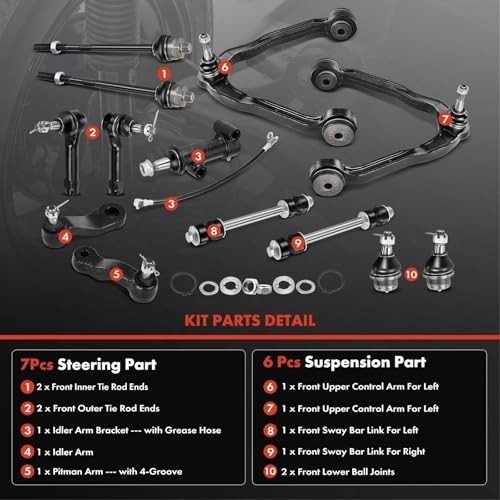 1
6
7
2
3
3
4
8
9
5
10

KIT PARTS DETAIL

7Pcs Steering Part

1 2 x Front Inner Tie Rod Ends

2 2 x Front Outer Tie Rod Ends

3 1 x Idler Arm Bracket --- with Grease Hose

4 1 x Idler Arm

5 1 x Pitman Arm --- with 4-Groove

6 Pcs Suspension Part

6 1 x Front Upper Control Arm For Left

7 1 x Front Upper Control Arm For Left

8 1 x Front Sway Bar Link For Left

9 1 x Front Sway Bar Link For Right

10 2 x Front Lower Ball Joints