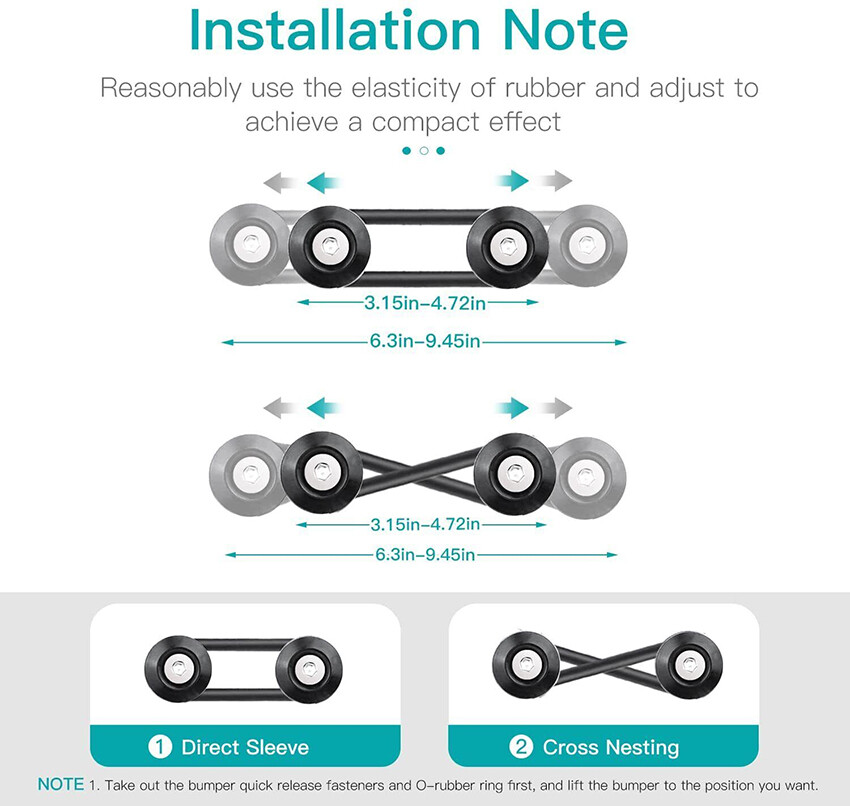 Installation Note

Reasonably use the elasticity of rubber and adjust to achieve a compact effect

3.15in–4.72in

6.3in–9.45in

3.15in–4.72in

6.3in–9.45in

1 Direct Sleeve

2 Cross Nesting

NOTE 1. Take out the bumper quick release fasteners and O–rubber ring first, and lift the bumper to the position you want.