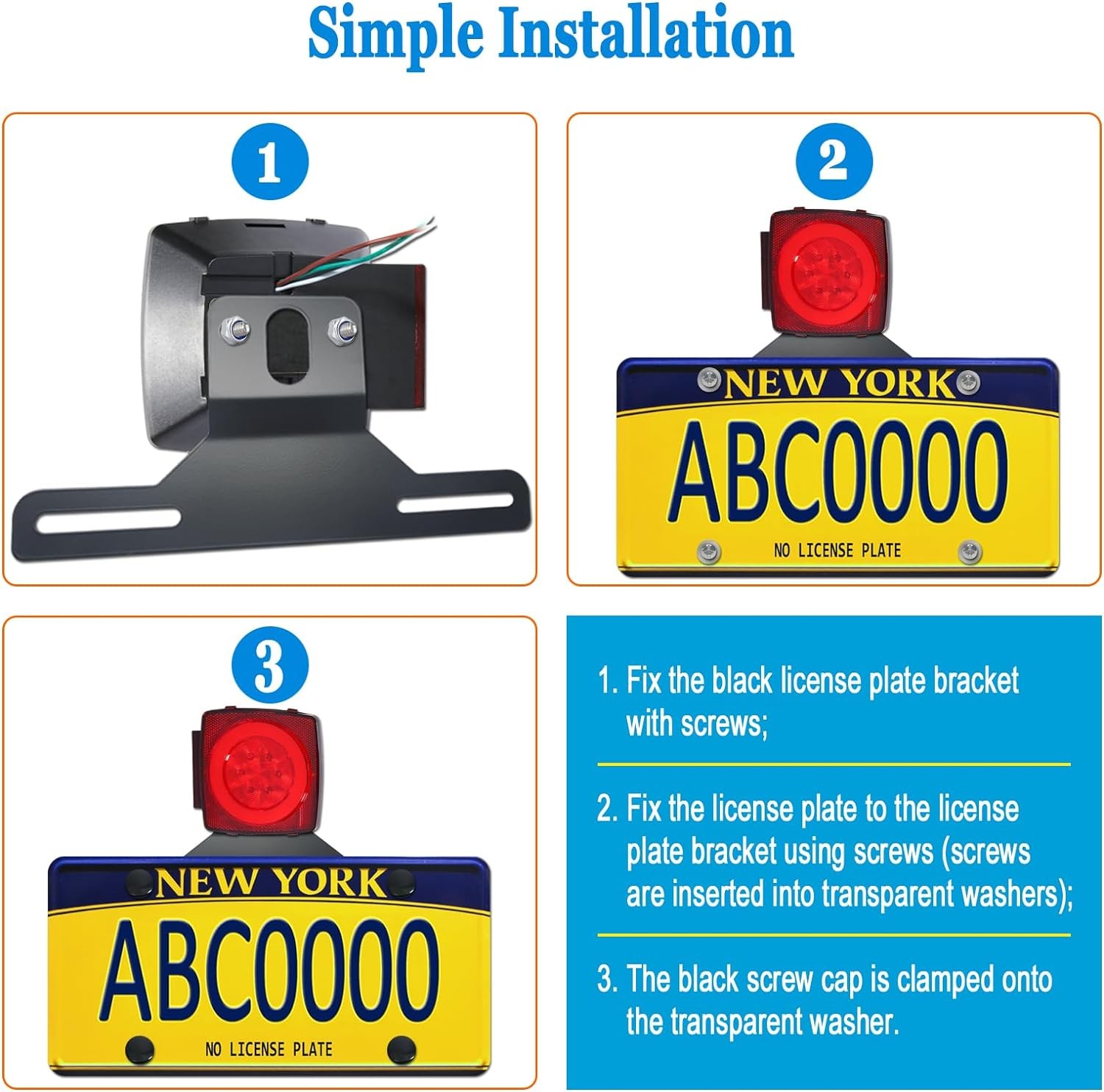 Simple Installation

1

2

NEW YORK
ABC0000
NO LICENSE PLATE

3

NEW YORK
ABC0000
NO LICENSE PLATE

1. Fix the black license plate bracket with screws;

2. Fix the license plate to the license plate bracket using screws (screws are inserted into transparent washers);

3. The black screw cap is clamped onto the transparent washer.