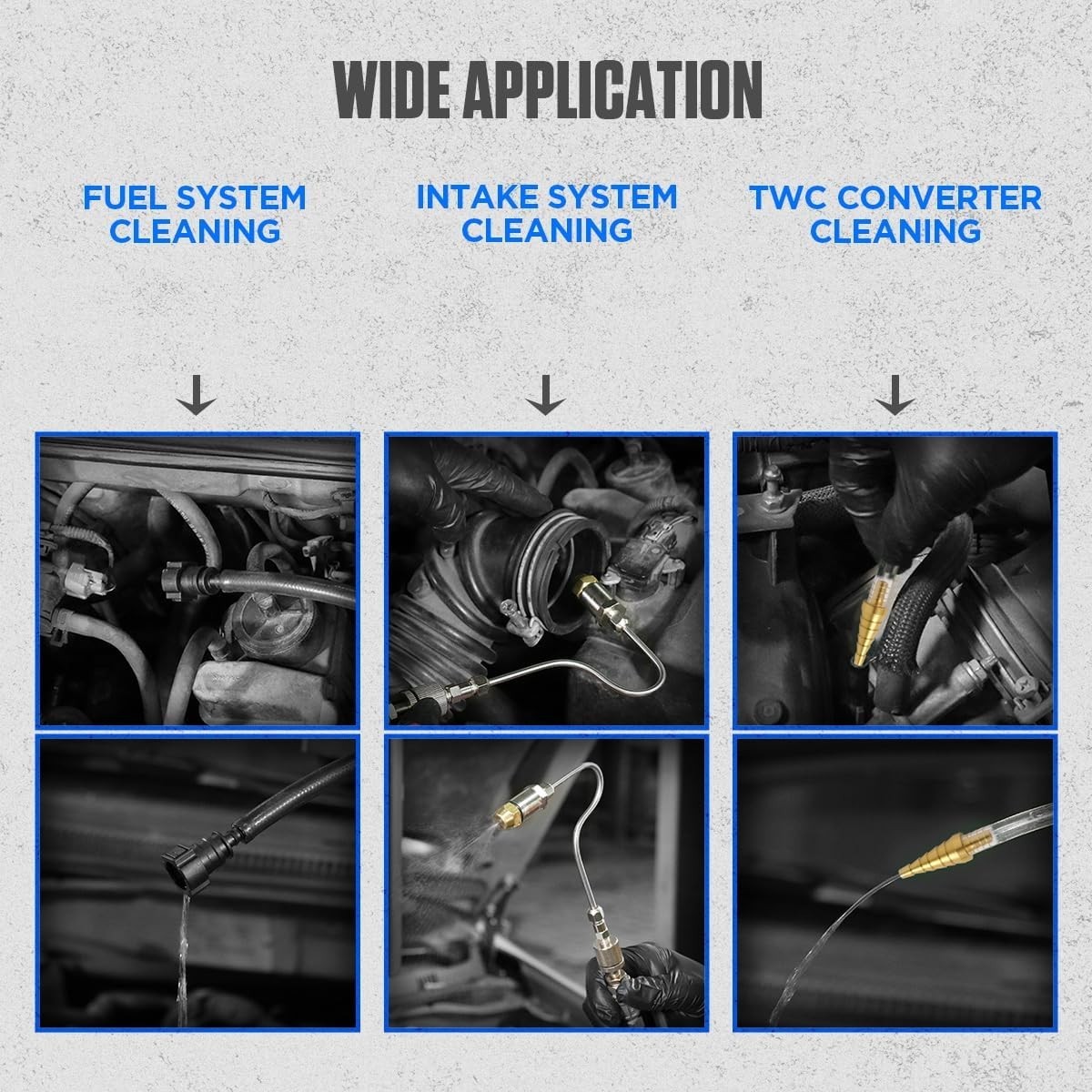 WIDE APPLICATION

FUEL SYSTEM CLEANING

INTAKE SYSTEM CLEANING

TWC CONVERTER CLEANING