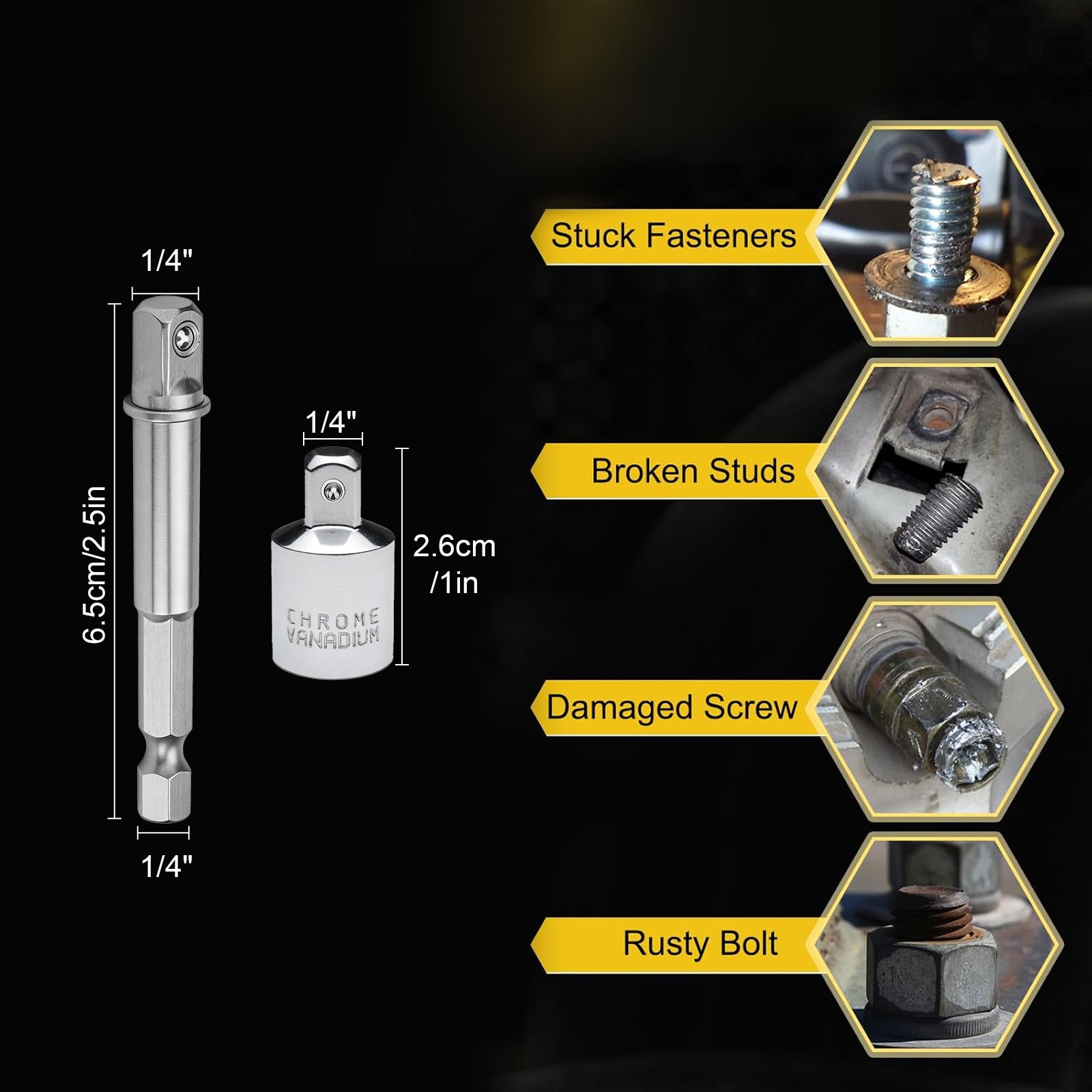 1/4"

6.5cm/2.5in

1/4"

1/4"

CHROME VANADIUM

2.6cm /1in

Stuck Fasteners

Broken Studs

Damaged Screw

Rusty Bolt