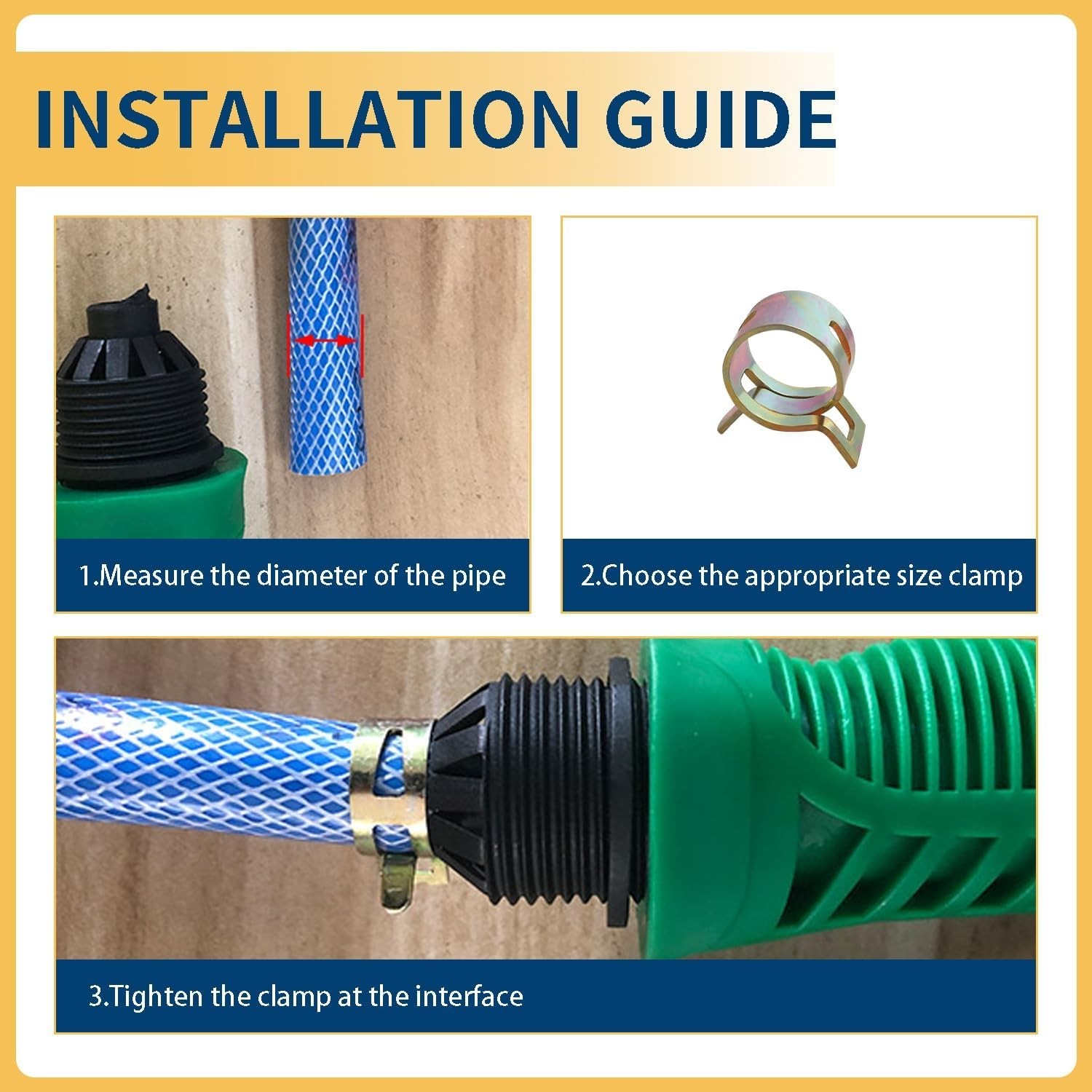 INSTALLATION GUIDE

1.Measure the diameter of the pipe

2.Choose the appropriate size clamp

3.Tighten the clamp at the interface