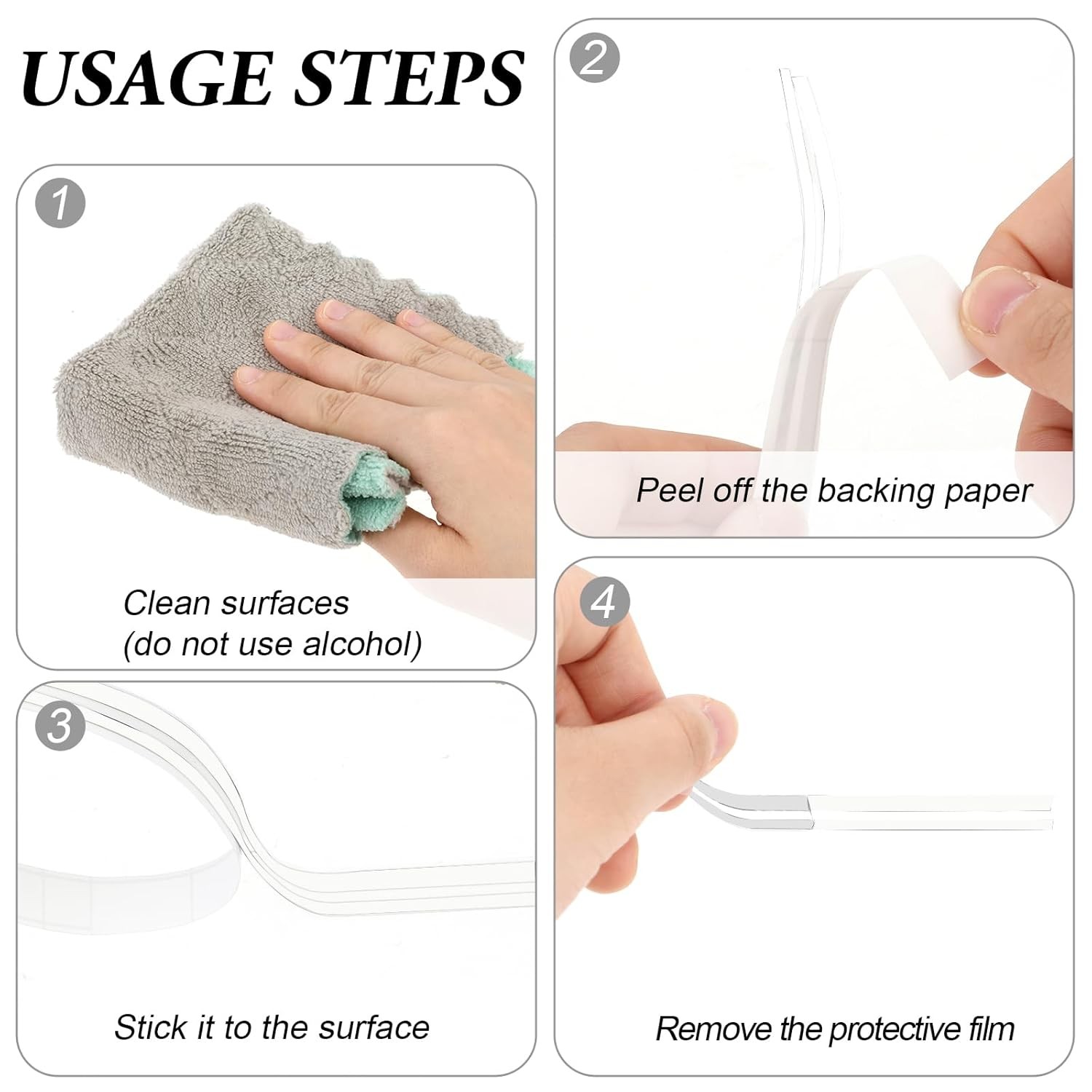 USAGE STEPS

1

Clean surfaces
(do not use alcohol)

2

Peel off the backing paper

3

Stick it to the surface

4

Remove the protective film