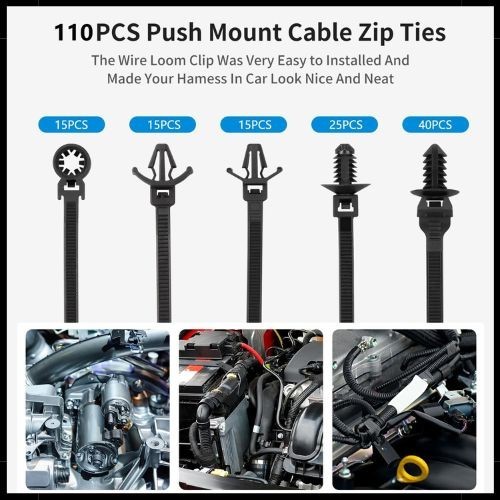 110PCS Push Mount Cable Zip Ties

The Wire Loom Clip Was Very Easy to Installed And Made Your Hamess In Car Look Nice And Neat

15PCS

15PCS

15PCS

25PCS

40PCS