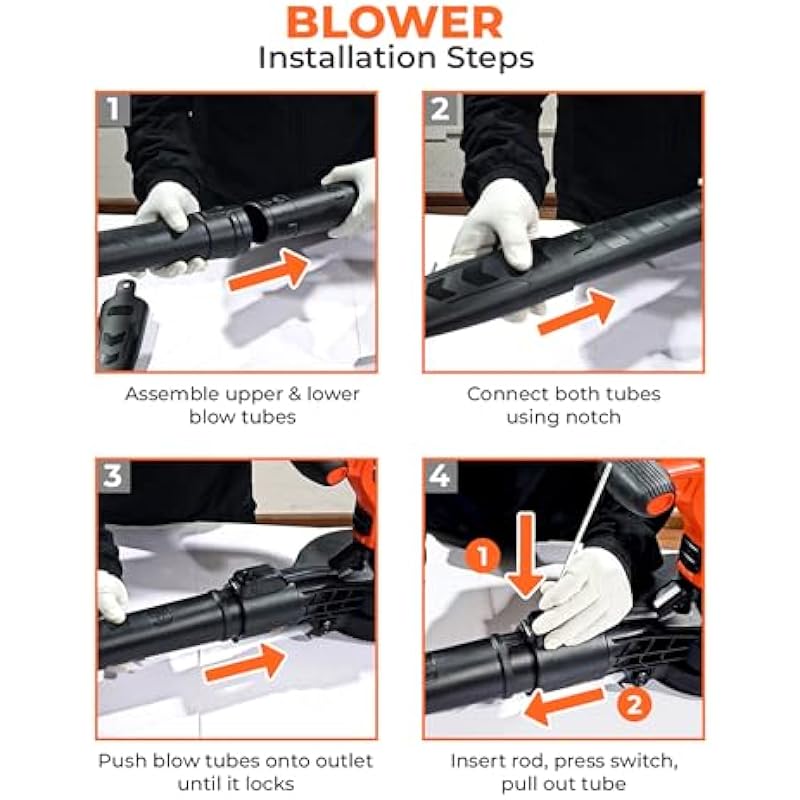 BLOWER
Installation Steps

1

Assemble upper & lower blow tubes

2

Connect both tubes using notch

3

Push blow tubes onto outlet until it locks

4

1

2

Insert rod, press switch, pull out tube