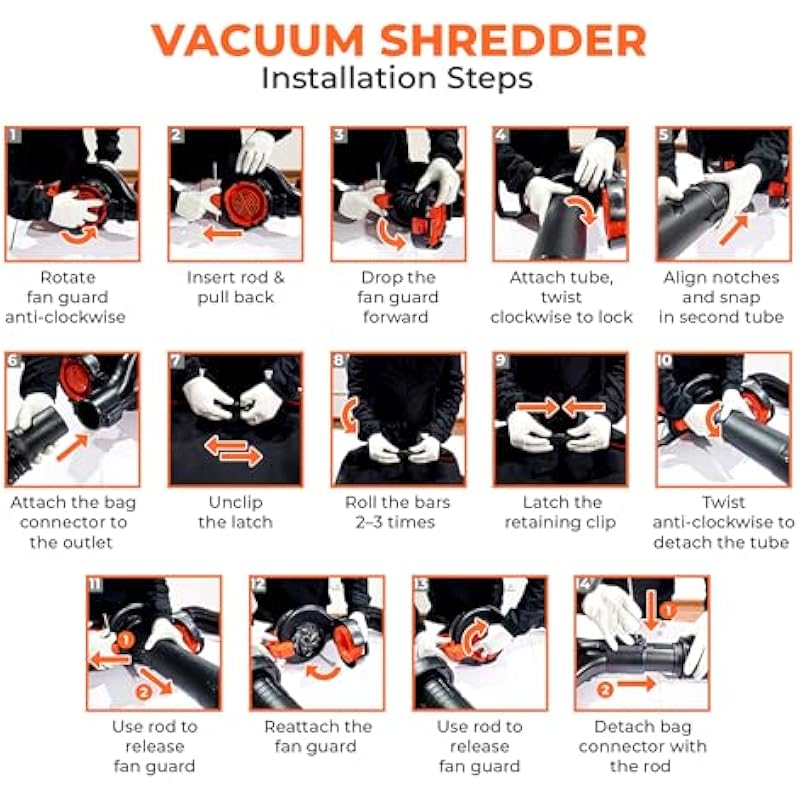 VACUUM SHREDDER
Installation Steps

1
Rotate fan guard anti-clockwise

2
Insert rod & pull back

3
Drop the fan guard forward

4
Attach tube, twist clockwise to lock

5
Align notches and snap in second tube

6
Attach the bag connector to the outlet

7
Unclip the latch

8
Roll the bars 2–3 times

9
Latch the retaining clip

10
Twist anti-clockwise to detach the tube

11
1
2
Use rod to release fan guard

12
Reattach the fan guard

13
Use rod to release fan guard

14
1
2
Detach bag connector with the rod