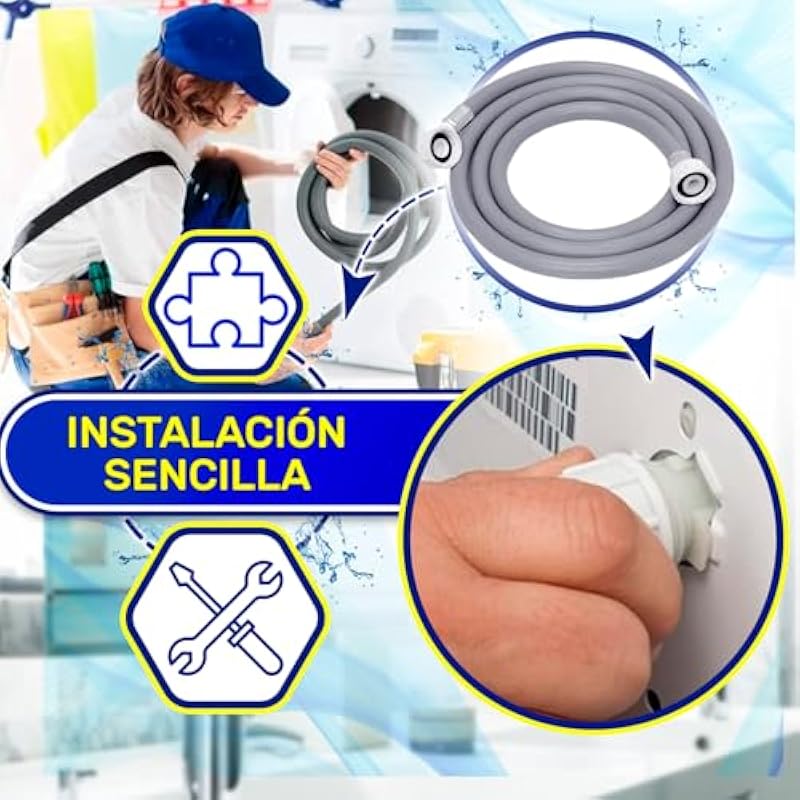 INSTALACIÓN SENCILLA