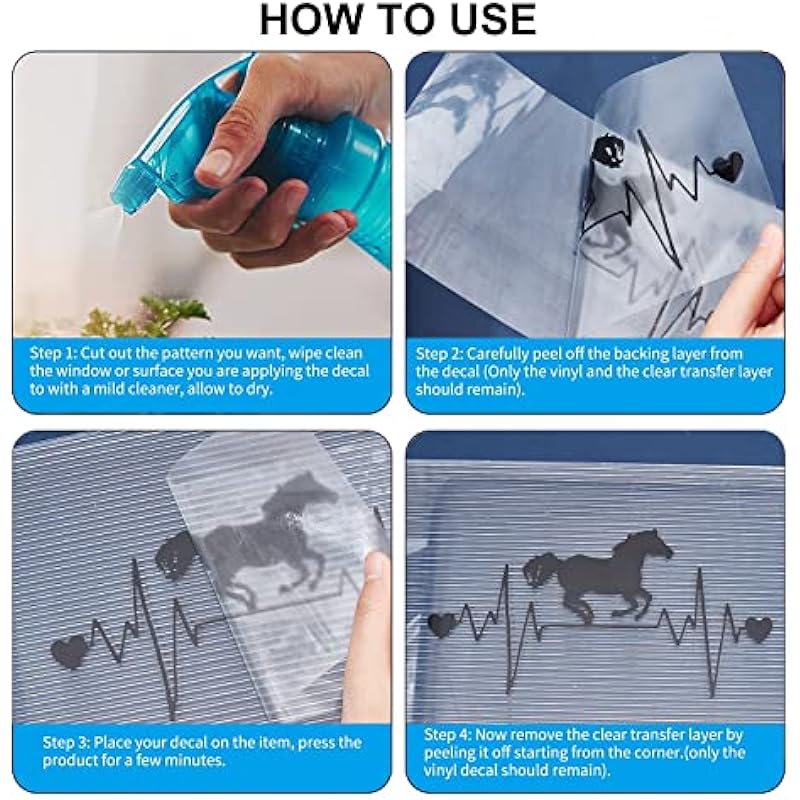 HOW TO USE

Step 1: Cut out the pattern you want, wipe clean the window or surface you are applying the decal to with a mild cleaner, allow to dry.

Step 2: Carefully peel off the backing layer from the decal (Only the vinyl and the clear transfer layer should remain).

Step 3: Place your decal on the item, press the product for a few minutes.

Step 4: Now remove the clear transfer layer by peeling it off starting from the corner.(only the vinyl decal should remain).