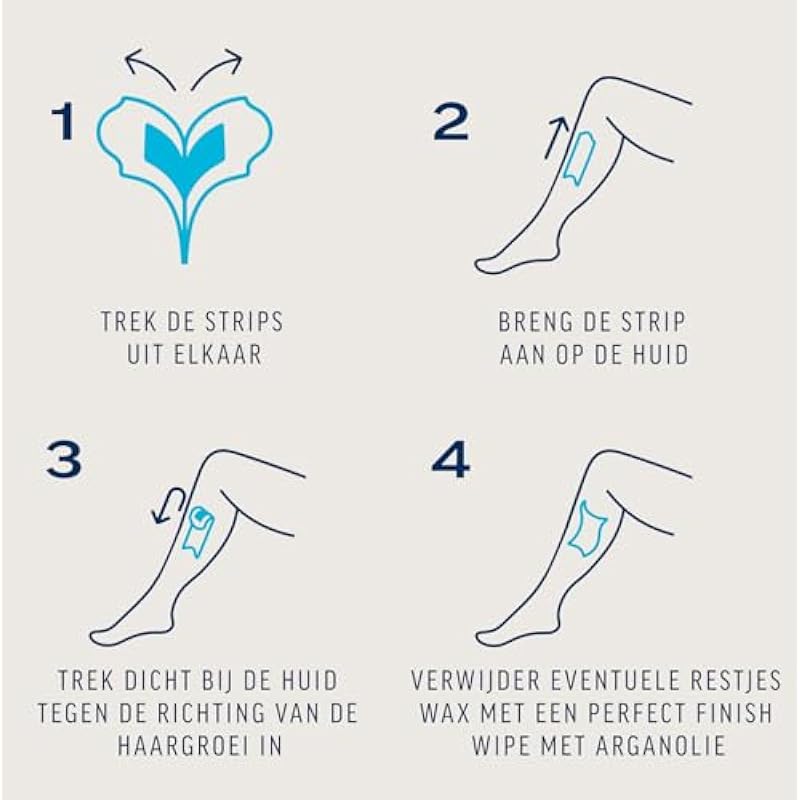 1

TREK DE STRIPS UIT ELKAAR

2

BRENG DE STRIP AAN OP DE HUID

3

TREK DICHT BIJ DE HUID TEGEN DE RICHTING VAN DE HAARGROEI IN

4

VERWIJDER EVENTUELE RESTJES WAX MET EEN PERFECT FINISH WIPE MET ARGANOLIE