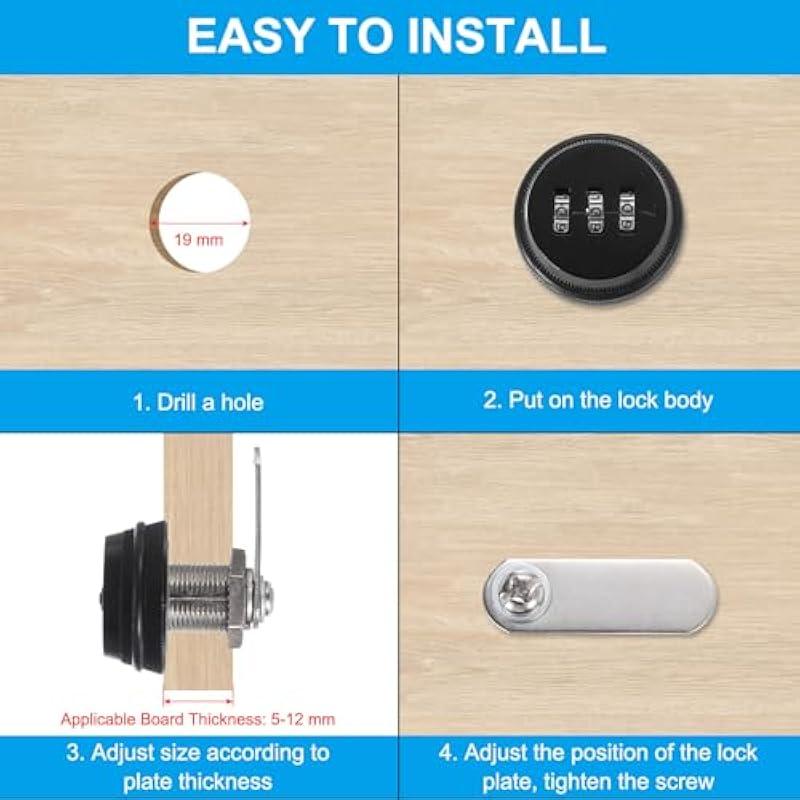 EASY TO INSTALL

19 mm

1. Drill a hole

2. Put on the lock body

Applicable Board Thickness: 5-12 mm

3. Adjust size according to plate thickness

4. Adjust the position of the lock plate, tighten the screw