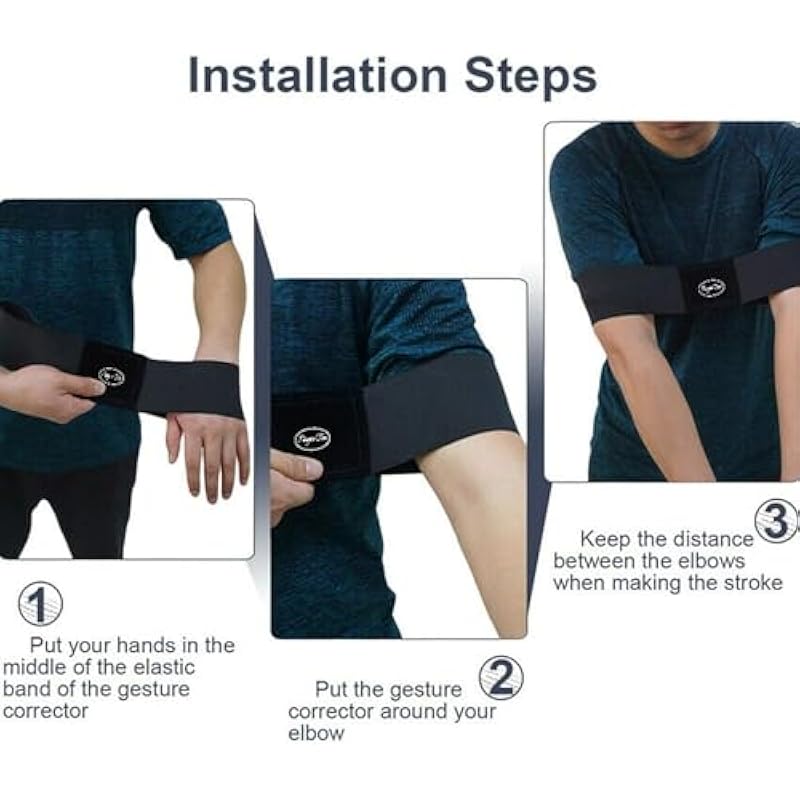 Installation Steps

1

Put your hands in the middle of the elastic band of the gesture corrector

2

Put the gesture corrector around your elbow

3

Keep the distance between the elbows when making the stroke