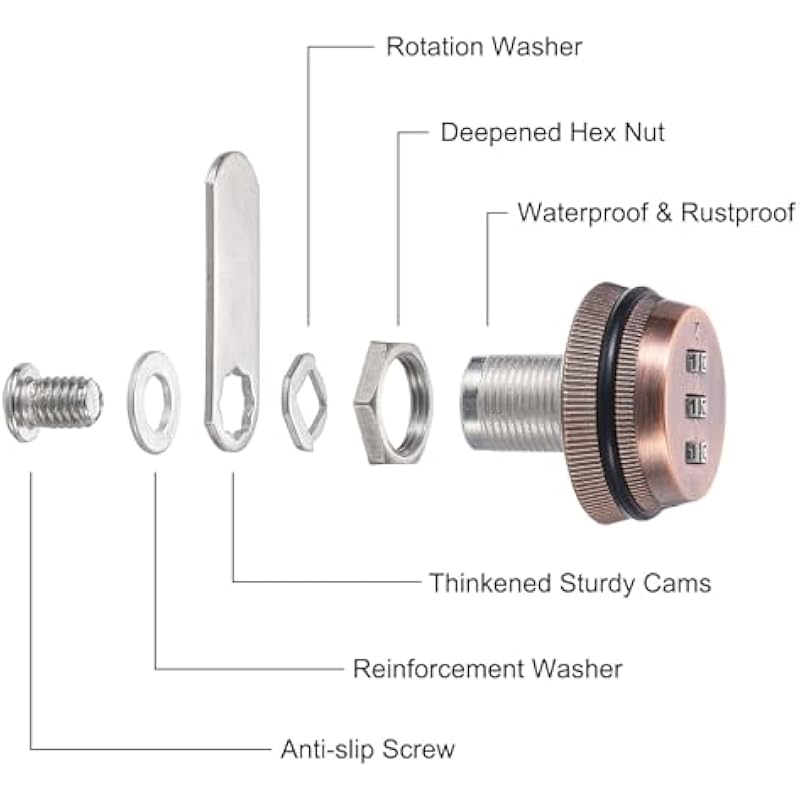 Rotation Washer

Deepened Hex Nut

Waterproof & Rustproof

Thinkened Sturdy Cams

Reinforcement Washer

Anti-slip Screw