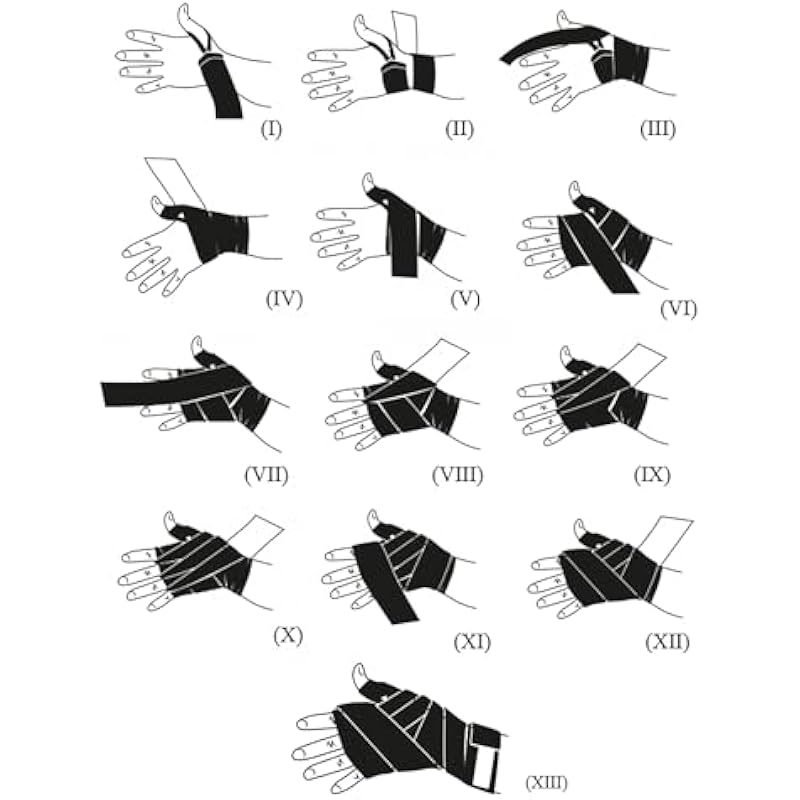 (I)

(II)

(III)

(IV)

(V)

(VI)

(VII)

(VIII)

(IX)

(X)

(XI)

(XII)

(XIII)