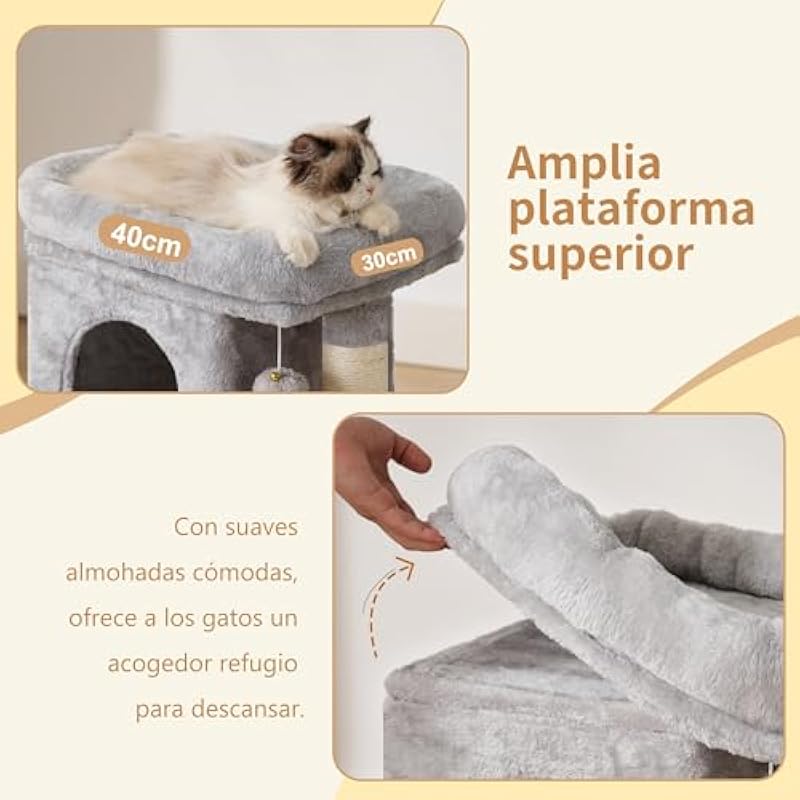 40cm
30cm

Amplia plataforma superior

Con suaves almohadas cómodas, ofrece a los gatos un acogedor refugio para descansar.