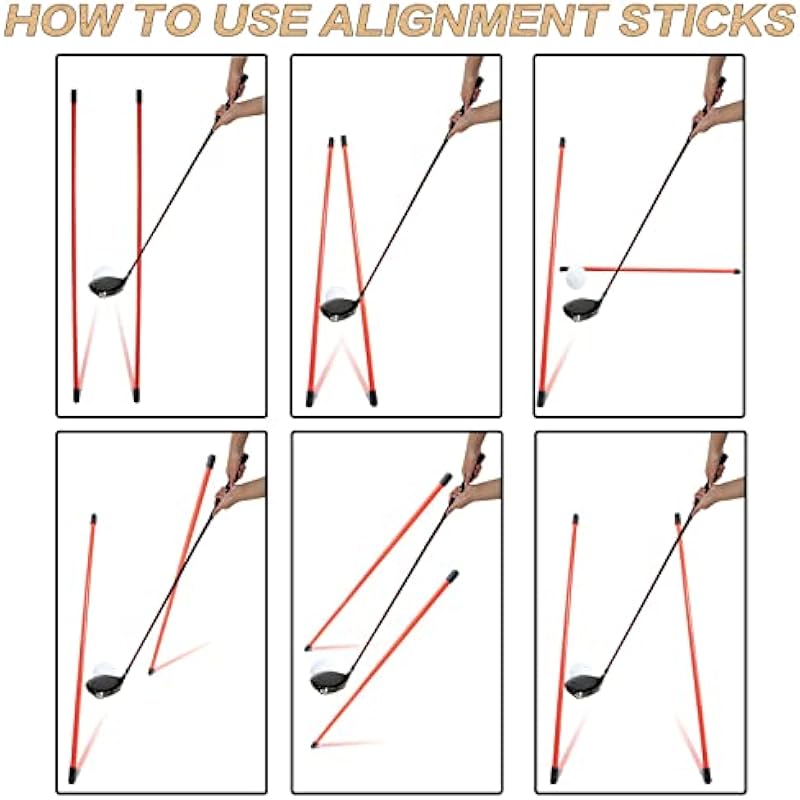 HOW TO USE ALIGNMENT STICKS