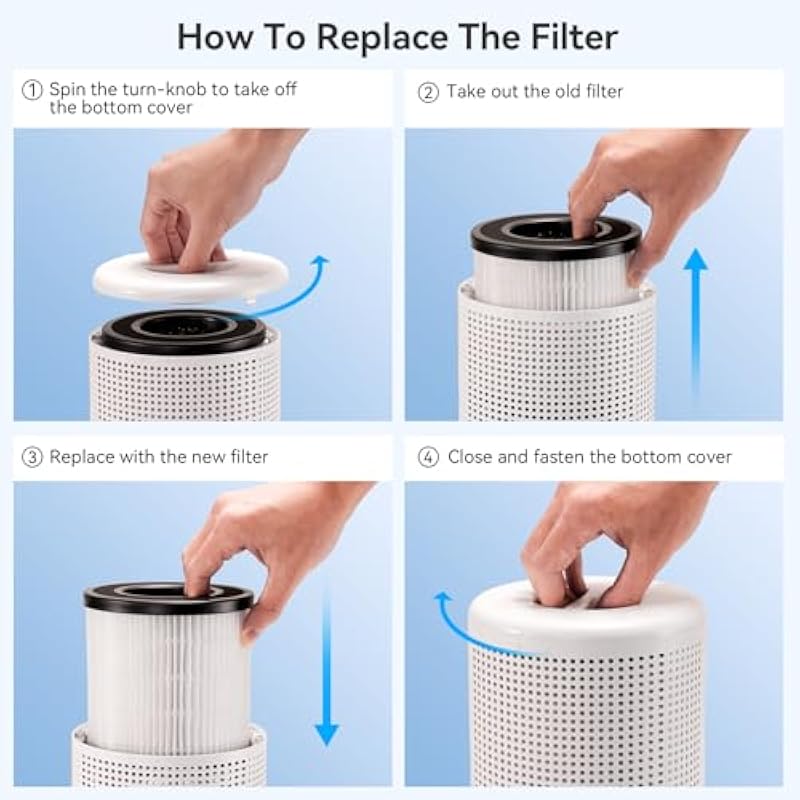 How To Replace The Filter

① Spin the turn-knob to take off the bottom cover

② Take out the old filter

③ Replace with the new filter

④ Close and fasten the bottom cover