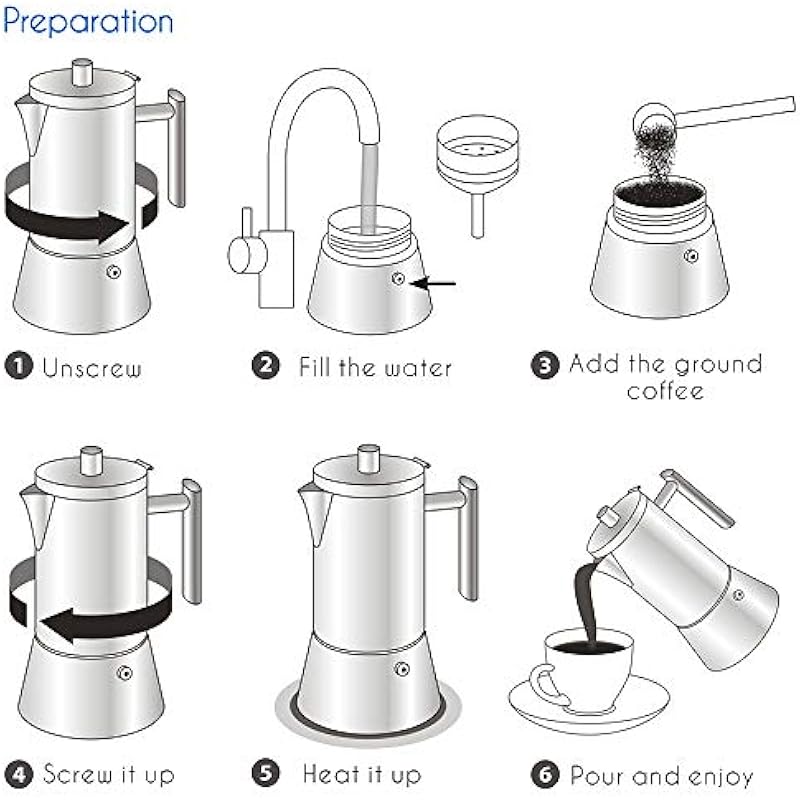 Preparation

1 Unscrew

2 Fill the water

3 Add the ground coffee

4 Screw it up

5 Heat it up

6 Pour and enjoy