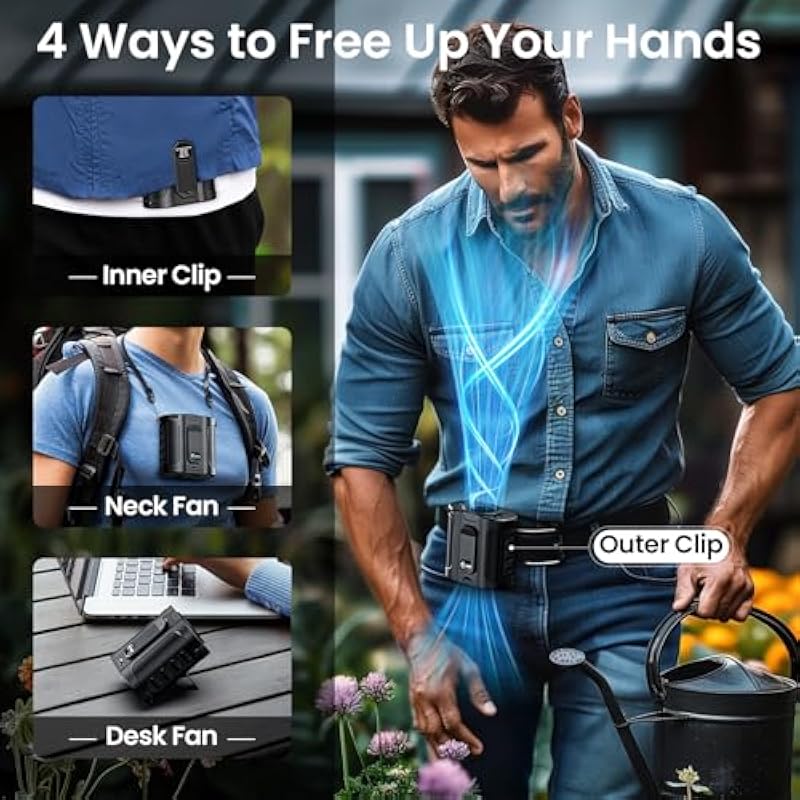 4 Ways to Free Up Your Hands

— Inner Clip —

— Neck Fan —

— Desk Fan —

Outer Clip